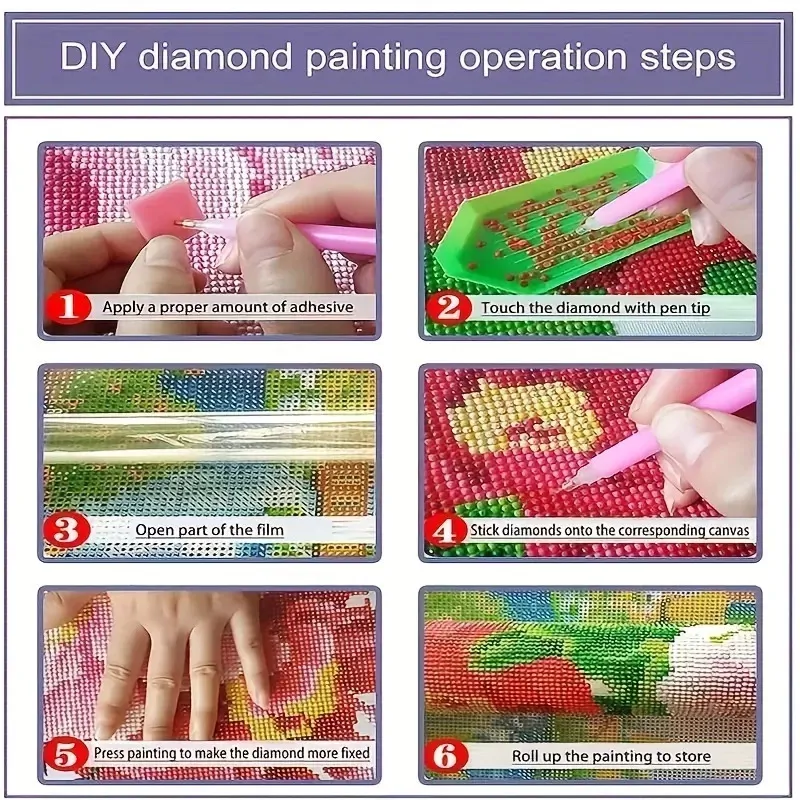 DIY diamond painting operation steps

1 Apply a proper amount of adhesive

2 Touch the diamond with pen tip

3 Open part of the film

4 Stick diamonds onto the corresponding canvas

5 Press painting to make the diamond more fixed

6 Roll up the painting to store